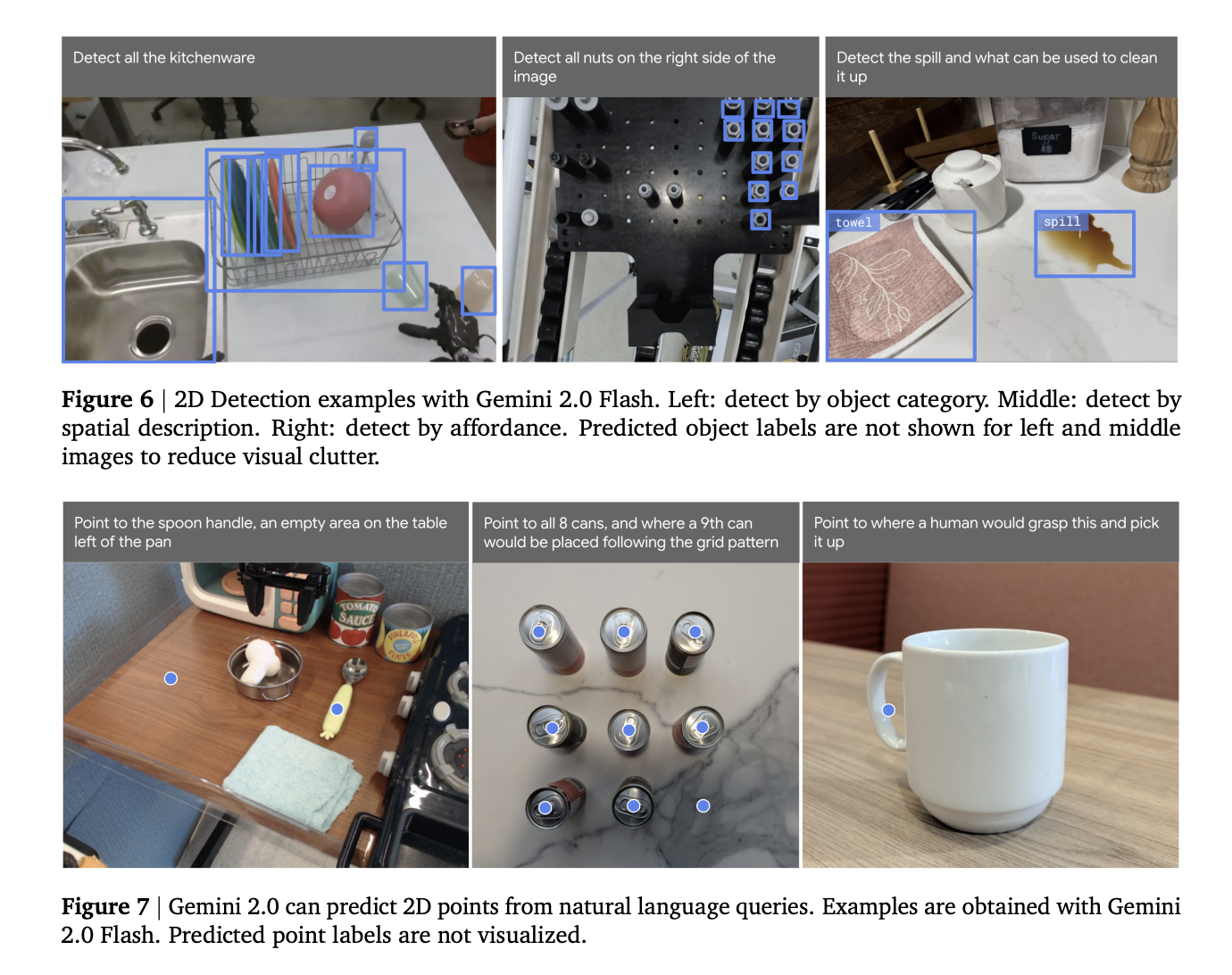 Detect all the kitchenware

Detect all nuts on the right side of the image

Detect the spill and what can be used to clean it up

Sugar

towel

spill

**Figure 6** | 2D Detection examples with Gemini 2.0 Flash. Left: detect by object category. Middle: detect by spatial description. Right: detect by affordance. Predicted object labels are not shown for left and middle images to reduce visual clutter.

Point to the spoon handle, an empty area on the table left of the pan

Point to all 8 cans, and where a 9th can would be placed following the grid pattern

Point to where a human would grasp this and pick it up

TOMATO SAUCE

PINEAPPLE SLICES

**Figure 7** | Gemini 2.0 can predict 2D points from natural language queries. Examples are obtained with Gemini 2.0 Flash. Predicted point labels are not visualized.